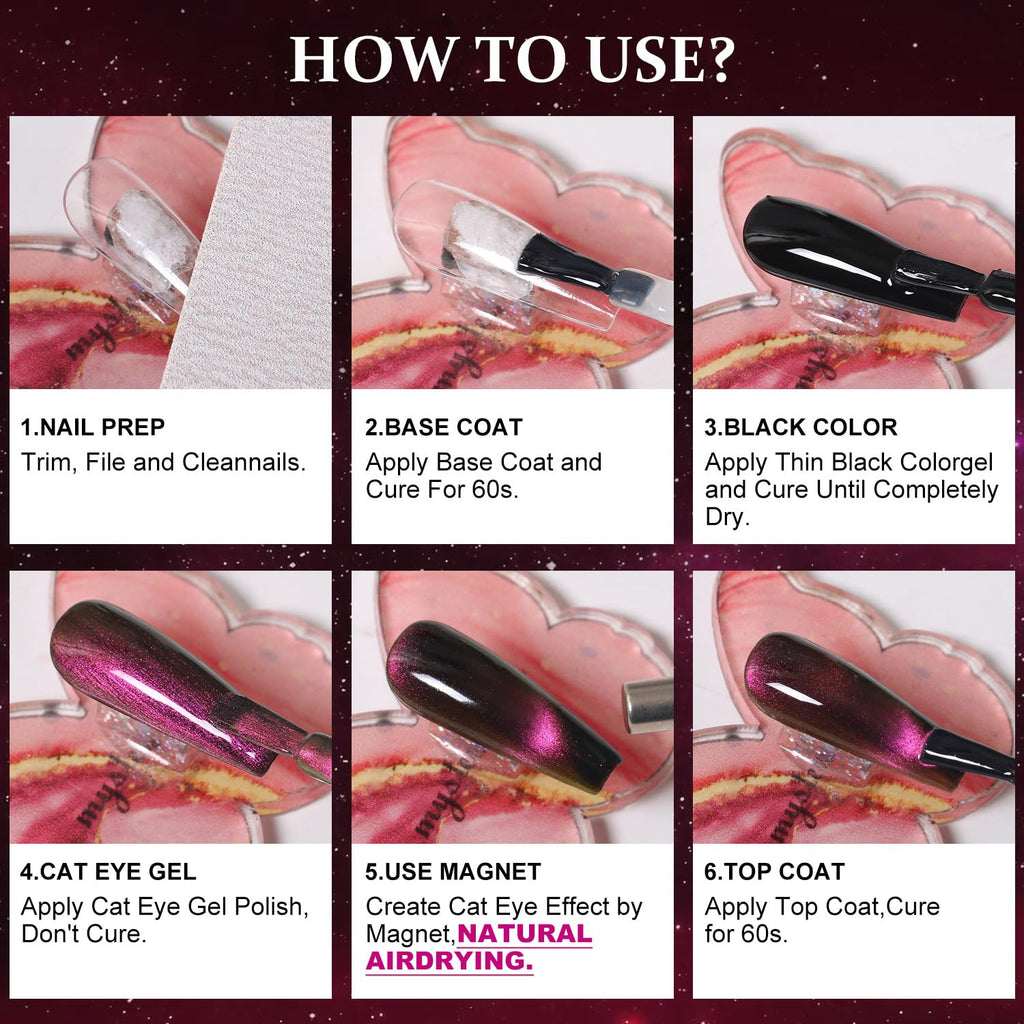 HOW TO USE?

1.NAIL PREP
Trim, File and Cleannails.

2.BASE COAT
Apply Base Coat and Cure For 60s.

3.BLACK COLOR
Apply Thin Black Colorgel and Cure Until Completely Dry.

4.CAT EYE GEL
Apply Cat Eye Gel Polish, Don't Cure.

5.USE MAGNET
Create Cat Eye Effect by Magnet,NATURAL AIRDRYING.

6.TOP COAT
Apply Top Coat,Cure for 60s.