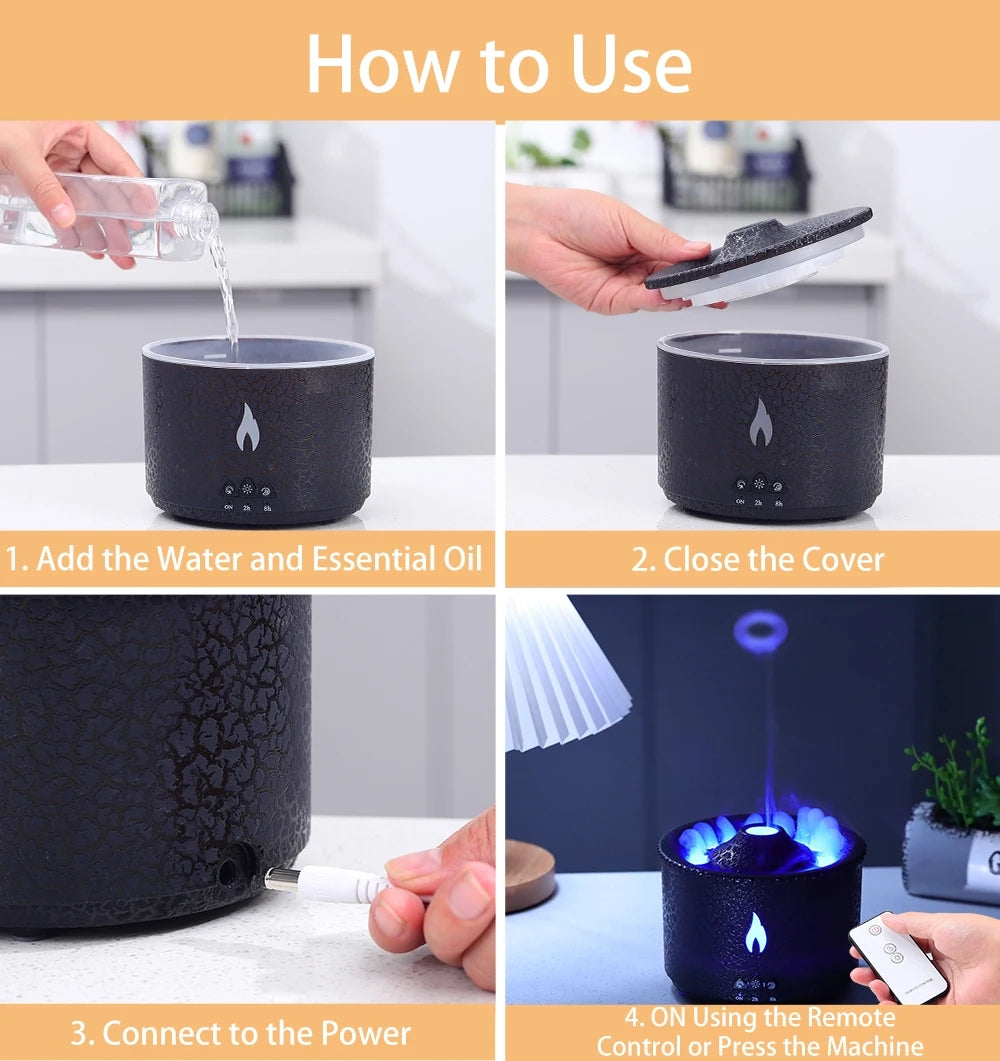 How to Use

ON 2h 8h

1. Add the Water and Essential Oil

ON 2h 8h

2. Close the Cover

3. Connect to the Power

4. ON Using the Remote Control or Press the Machine